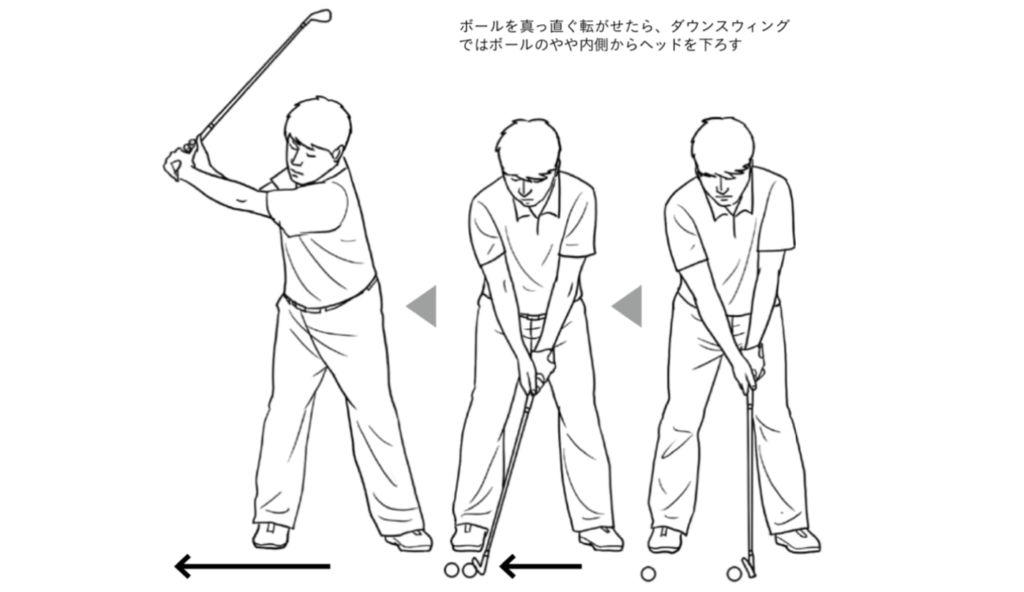 ボールを真っ直ぐ転がせたら、ダウンスウィングではボールのやや内側からヘッドを下ろす