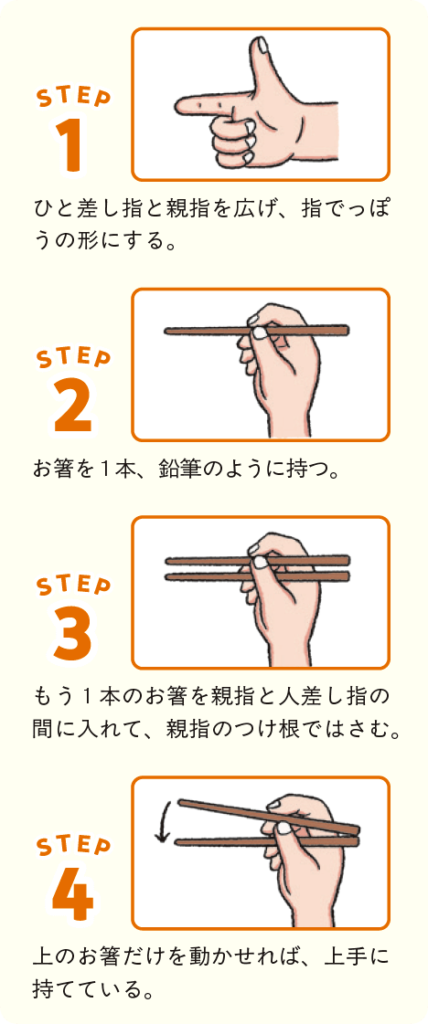 STEP
1

ひと差し指と親指を広げ、指でっぽうの形にする。

STEP
2

お箸を１本、鉛筆のように持つ。

STEP
3

もう１本のお箸を親指と人差し指の間に入れて、親指のつけ根ではさむ。

STEP
4

上のお箸だけを動かせれば、上手に持てている。