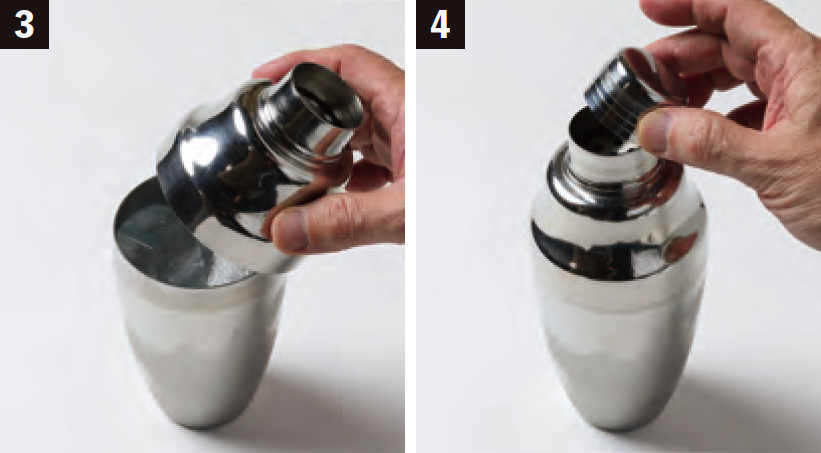 3

4