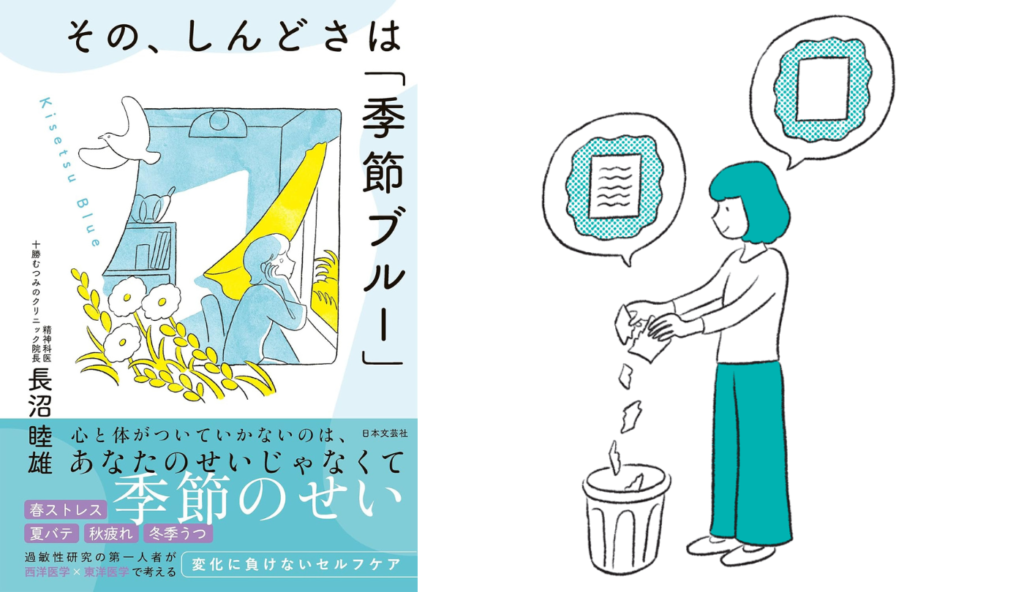 その、しんどさは

「季節ブルー」

Kisetsu Blue

十勝むつみのクリニック院長
精神科医
長沼睦雄

日本文芸社

心と体がついていかないのは、
あなたのせいじゃなくて
季節のせい

春ストレス
夏バテ
秋疲れ
冬季うつ

過敏性研究の第一人者が
西洋医学×東洋医学で考える

変化に負けないセルフケア