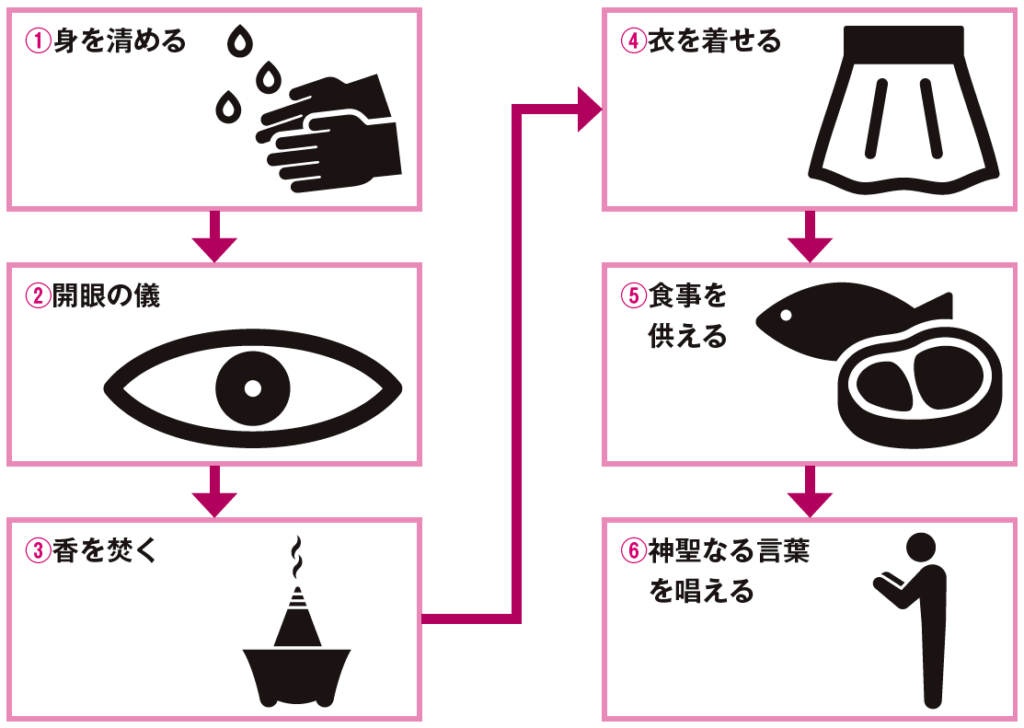 ①身を清める

②開眼の儀

③香を焚く

④衣を着せる

⑤食事を供える

⑥神聖なる言葉を唱える