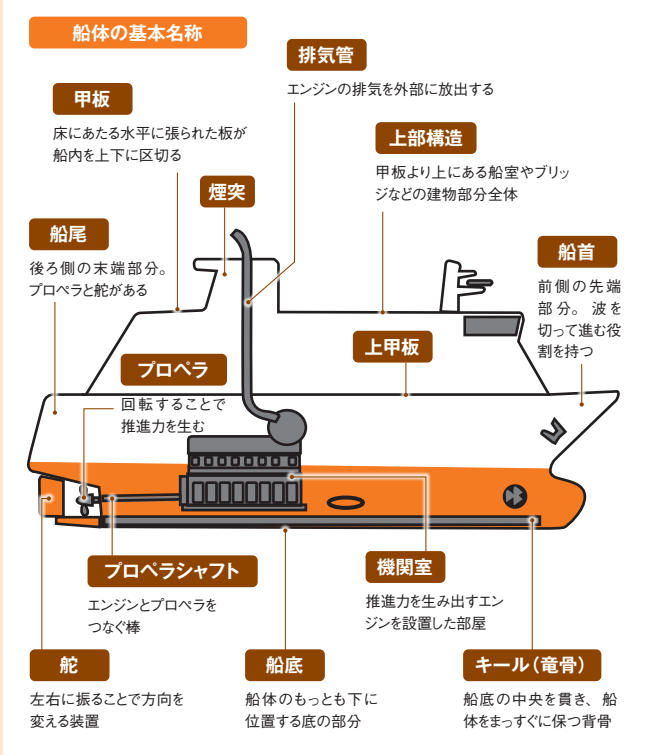 船体の基本名称

排気管
エンジンの排気を外部に放出する

甲板
床にあたる水平に張られた板が船内を上下に区切る

上部構造
甲板より上にある船室やブリッジなどの建物部分全体

煙突

船尾
後ろ側の末端部分。プロペラと舵がある

船首
前側の先端部分。波を切って進む役割を持つ

上甲板

プロペラ
回転することで推進力を生む

プロペラシャフト
エンジンとプロペラをつなぐ棒

機関室
推進力を生み出すエンジンを設置した部屋

舵
左右に振ることで方向を変える装置

船底
船体のもっとも下に位置する底の部分

キール（竜骨）
船底の中央を貫き、船体をまっすぐに保つ背骨